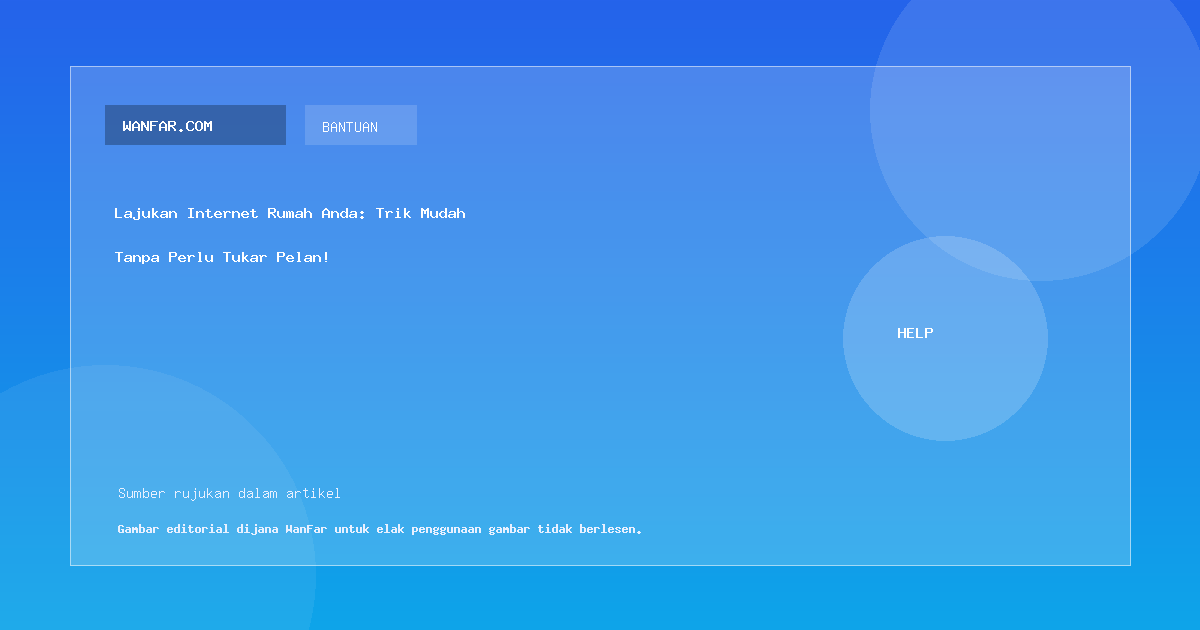 WANFAR.COM

BANTUAN

Lajukan Internet Rumah Anda: Trik Mudah

Tanpa Perlu Tukar Pelan!

HELP

Sumber rujukan dalam artikel

Gambar editorial dijana WanFar untuk elak penggunaan gambar tidak berlesen.