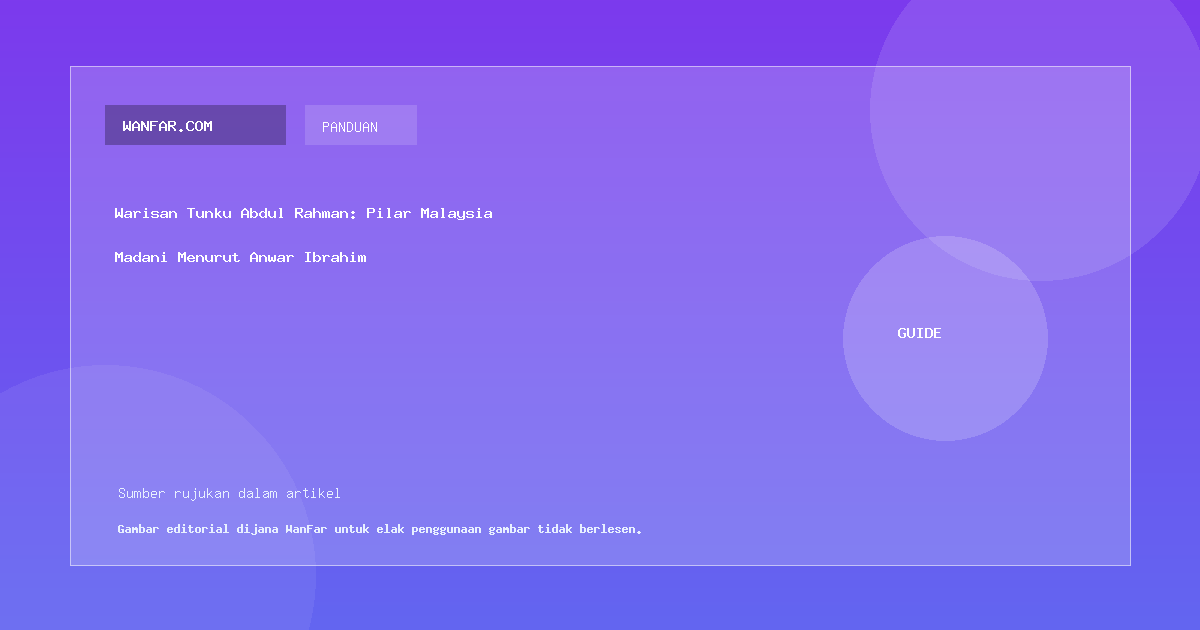 WANFAR.COM

PANDUAN

Warisan Tunku Abdul Rahman: Pilar Malaysia Madani Menurut Anwar Ibrahim

GUIDE

Sumber rujukan dalam artikel

Gambar editorial dijana WanFar untuk elak penggunaan gambar tidak berlesen.