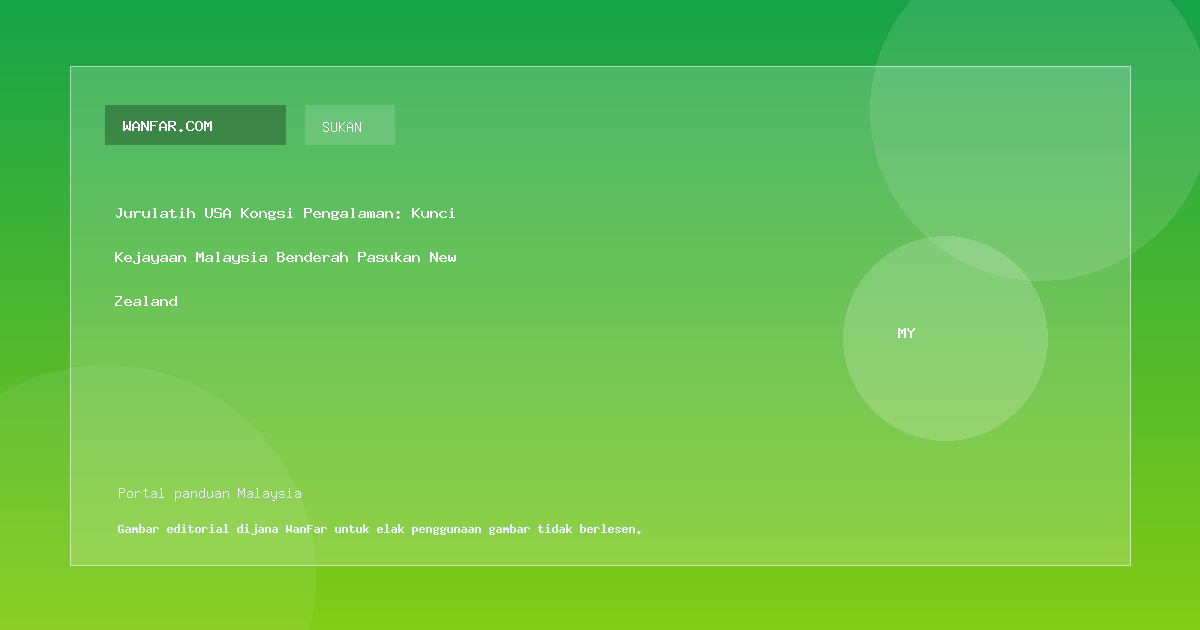 WANFAR.COM

SUKAN

Jurulatih USA Kongsi Pengalaman: Kunci Kejayaan Malaysia Benderah Pasukan New Zealand

MY

Portal panduan Malaysia

Gambar editorial dijana WanFar untuk elak penggunaan gambar tidak berlesen.