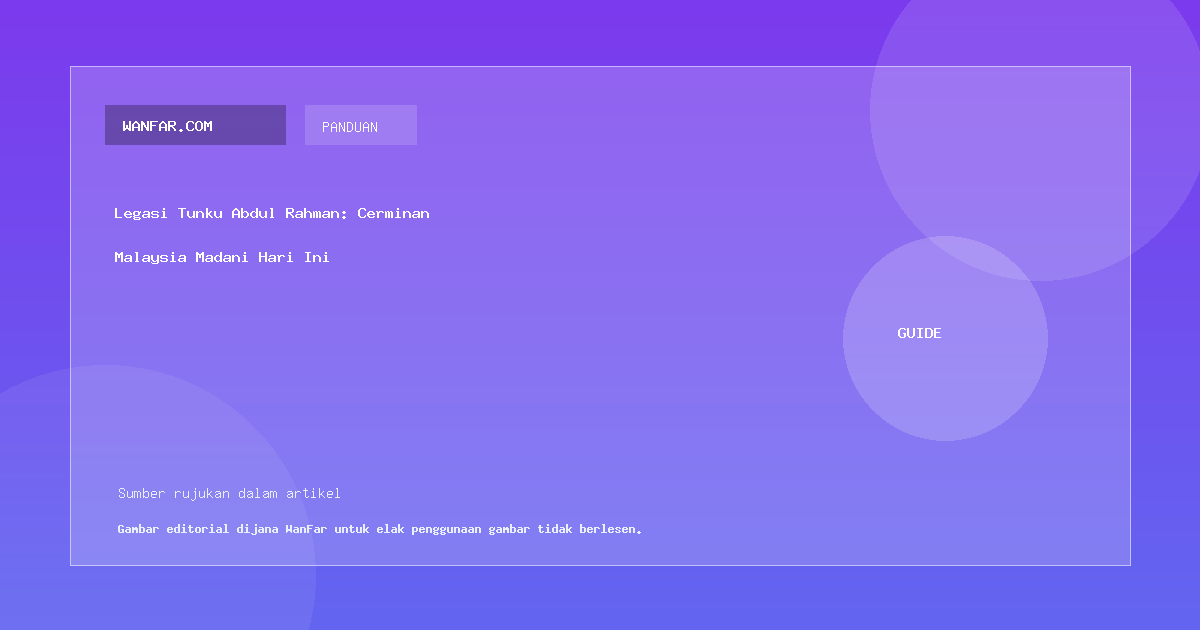 WANFAR.COM

PANDUAN

Legasi Tunku Abdul Rahman: Cerminan Malaysia Madani Hari Ini

GUIDE

Sumber rujukan dalam artikel

Gambar editorial dijana WanFar untuk elak penggunaan gambar tidak berlesen.