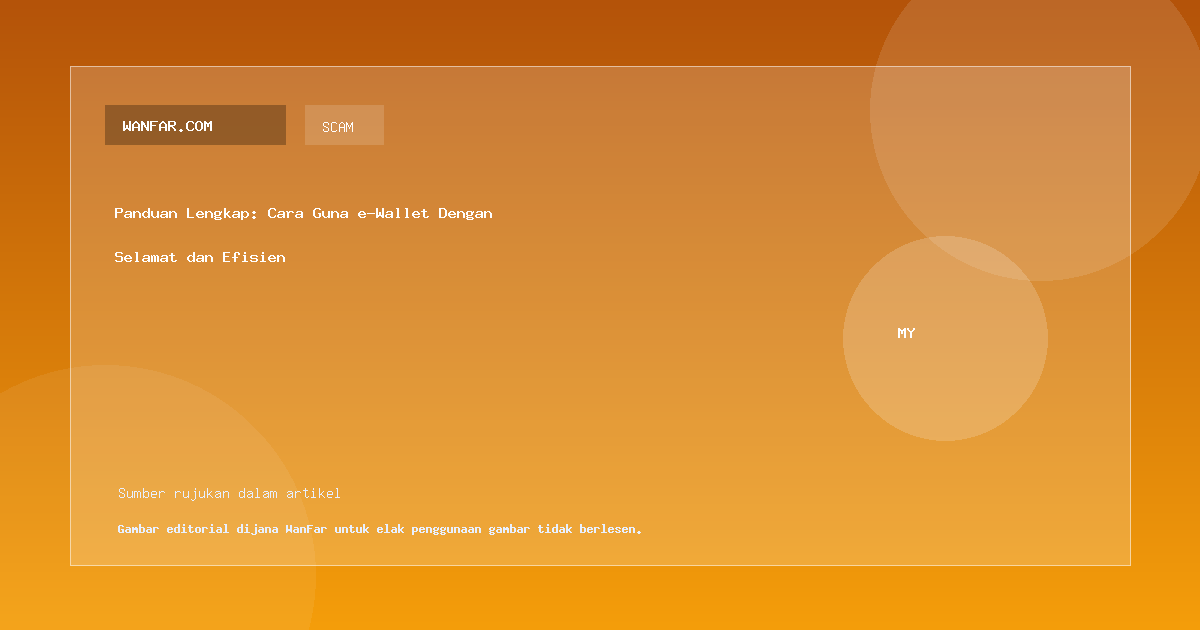 WANFAR.COM

SCAM

Panduan Lengkap: Cara Guna e-Wallet Dengan Selamat dan Efisien

MY

Sumber rujukan dalam artikel

Gambar editorial dijana WanFar untuk elak penggunaan gambar tidak berlesen.